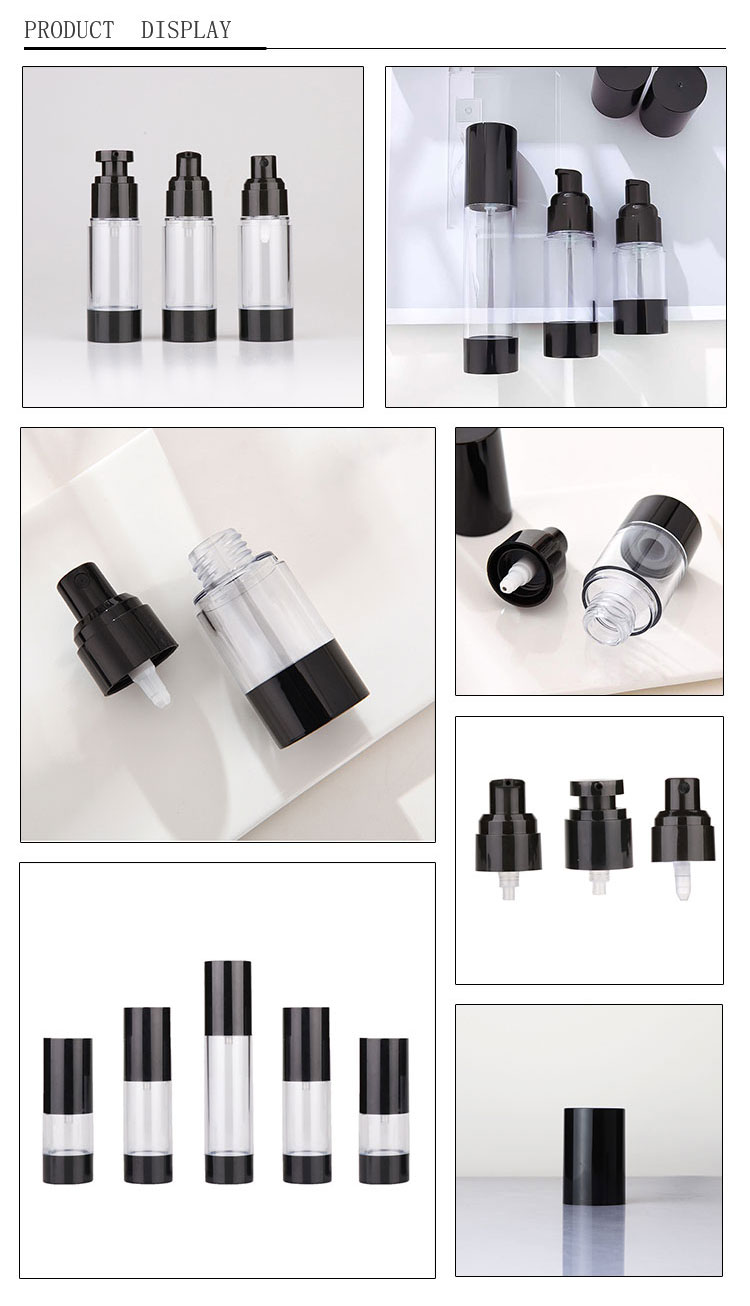 PRODUCT DISPLAY